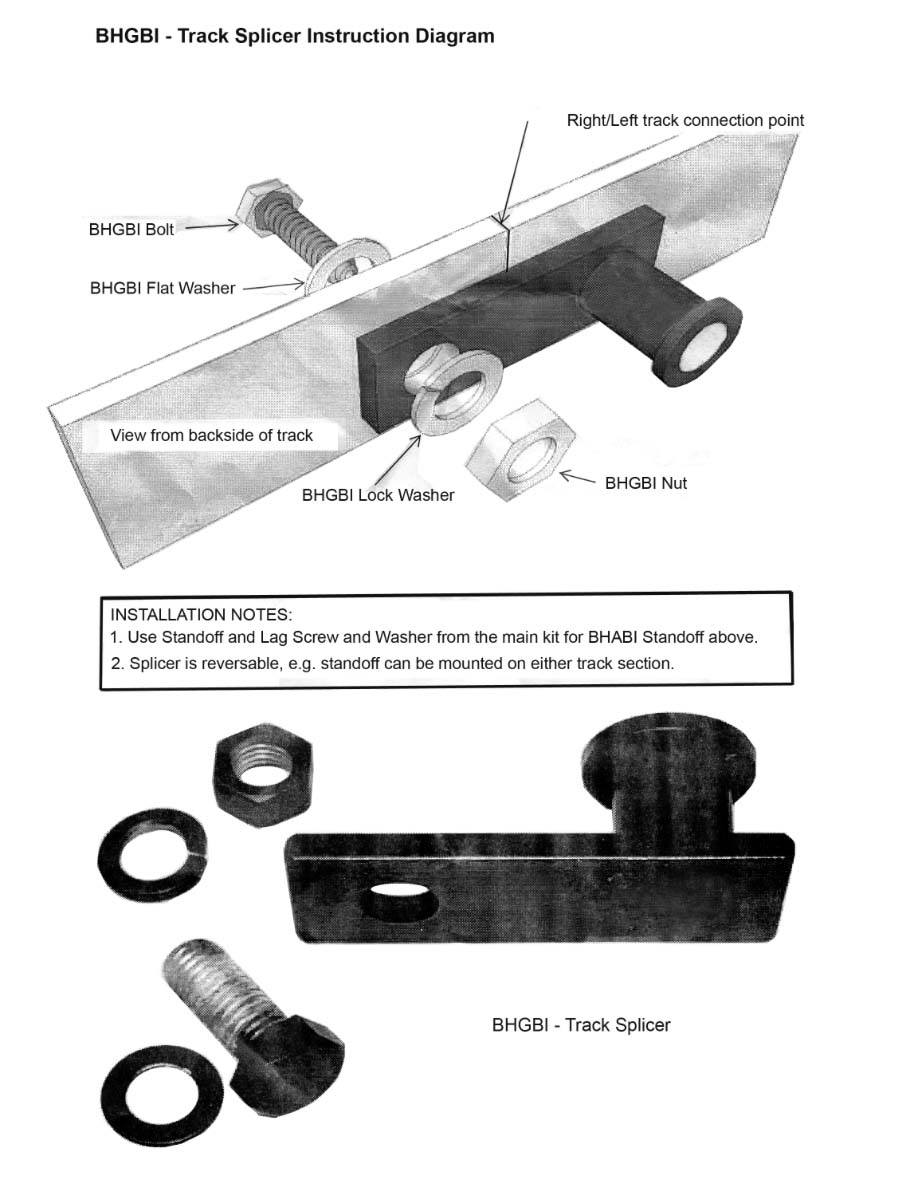 BHGBI - Track Splicer Instruction Diagram

Right/Left track connection point

BHGBI Bolt

BHGBI Flat Washer

View from backside of track

BHGBI Lock Washer

BHGBI Nut

INSTALLATION NOTES:
1. Use Standoff and Lag Screw and Washer from the main kit for BHABI Standoff above.
2. Splicer is reversable, e.g. standoff can be mounted on either track section.

BHGBI - Track Splicer